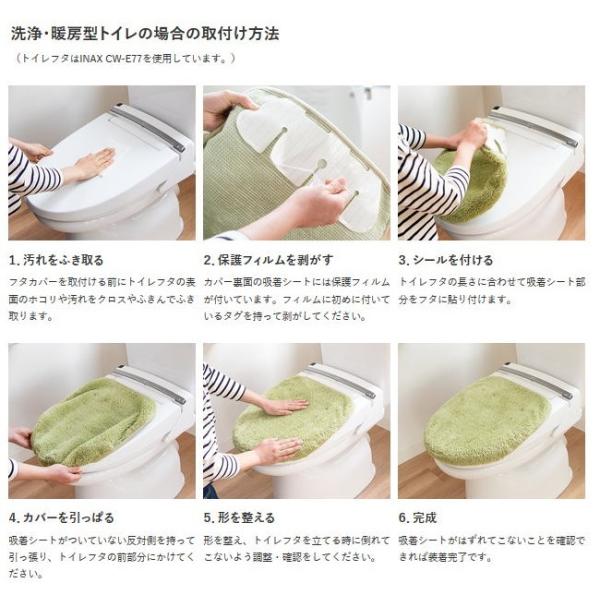 洗浄・暖房型トイレの場合の取付け方法

（トイレフタはINAX CW-E77を使用しています。）

1. 汚れをふき取る

フタカバーを取付ける前にトイレフタの表面のホコリや汚れをクロスやふきんでふき取ります。

2. 保護フィルムを剥がす

カバー裏面の吸着シートには保護フィルムが付いています。フィルムに初めに付いているタグを持って剥がしてください。

3. シールを付ける

トイレフタの長さに合わせて吸着シート部分をフタに貼り付けます。

4. カバーを引っぱる

吸着シートがついていない反対側を持って引っ張り、トイレフタの前部分にかけてください。

5. 形を整える

形を整え、トイレフタを立てる時に倒れてこないよう調整・確認をしてください。

6. 完成

吸着シートがはずれてこないことを確認できれば装着完了です。