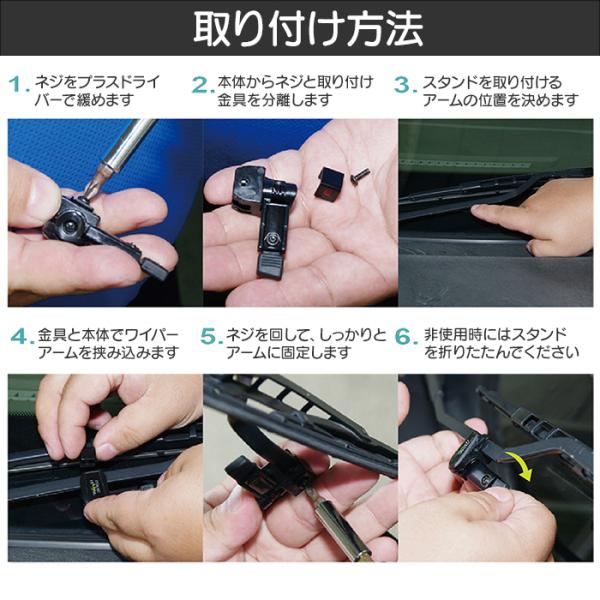 取り付け方法

1. ネジをプラスドライバーで緩めます

2. 本体からネジと取り付け金具を分離します

3. スタンドを取り付けるアームの位置を決めます

4. 金具と本体でワイパーアームを挟み込みます

5. ネジを回して、しっかりとアームに固定します

6. 非使用時にはスタンドを折りたたんでください