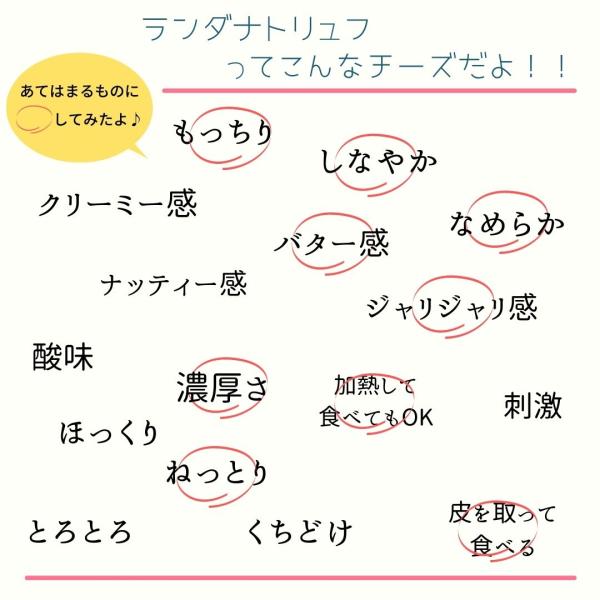 ランダナトリュフ
ってこんなチーズだよ！！

あてはまるものに
してみたよ♪

もっちり

しなやか

クリーミー感

なめらか

バター感

ナッティー感

ジャリジャリ感

酸味

濃厚さ

加熱して
食べてもOK

刺激

ほっくり

ねっとり

とろとろ

くちどけ

皮を取って
食べる