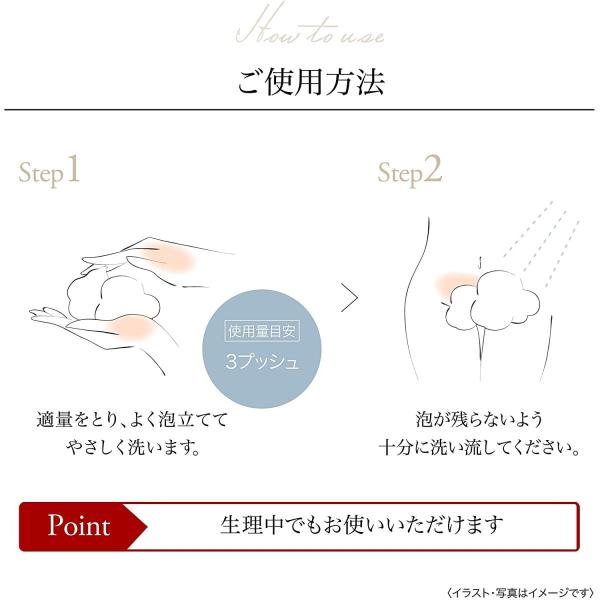 How to use

ご使用方法

Step1

使用量目安
3プッシュ

適量をとり、よく泡立てて
やさしく洗います。

Step2

泡が残らないよう
十分に洗い流してください。

Point 生理中でもお使いいただけます

〈イラスト・写真はイメージです〉