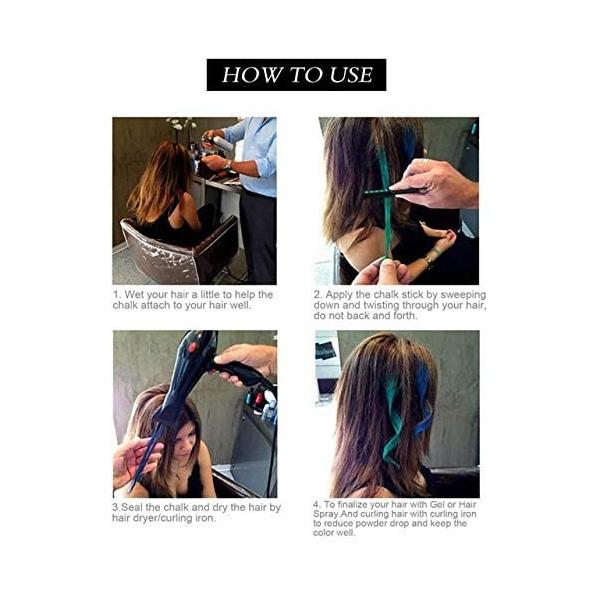 HOW TO USE

1. Wet your hair a little to help the chalk attach to your hair well.

2. Apply the chalk stick by sweeping down and twisting through your hair, do not back and forth.

3.Seal the chalk and dry the hair by hair dryer/curling iron.

4. To finalize your hair with Gel or Hair Spray.And curling hair with curling iron to reduce powder drop and keep the color well.