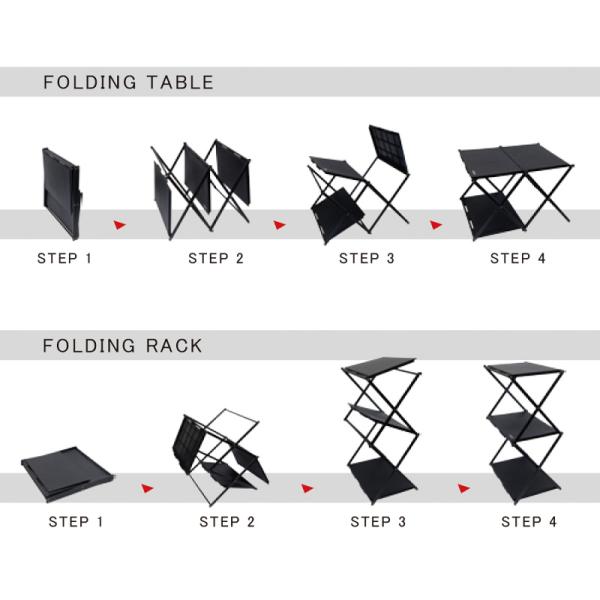 FOLDING TABLE

STEP 1

STEP 2

STEP 3

STEP 4

FOLDING RACK

STEP 1

STEP 2

STEP 3

STEP 4