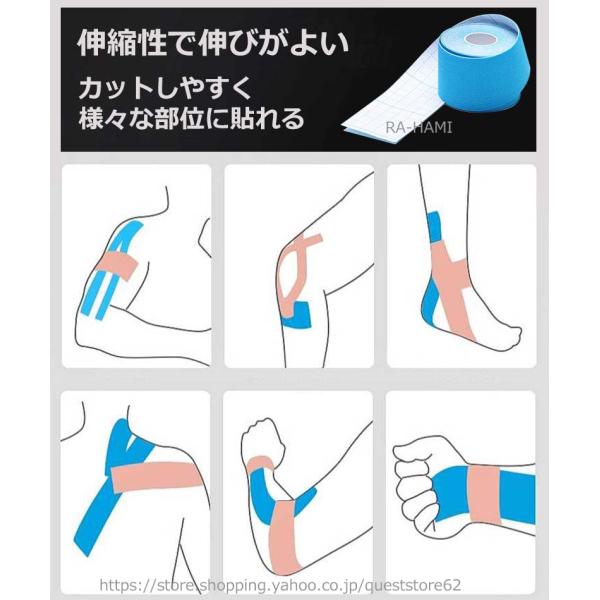 伸縮性で伸びがよい

カットしやすく
様々な部位に貼れる

RA-HAMI

https://store.shopping.yahoo.co.jp/queststore62