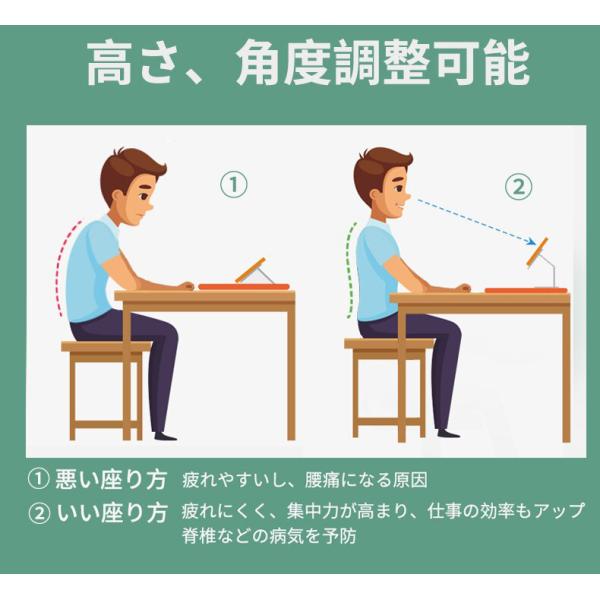 高さ、角度調整可能

①

②

① 悪い座り方 疲れやすいし、腰痛になる原因

② いい座り方 疲れにくく、集中力が高まり、仕事の効率もアップ
脊椎などの病気を予防