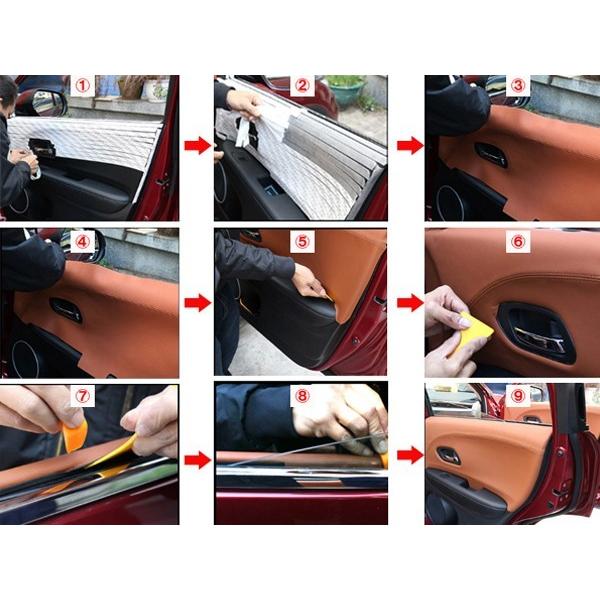 ①

②

③

④

⑤

⑥

⑦

⑧

⑨