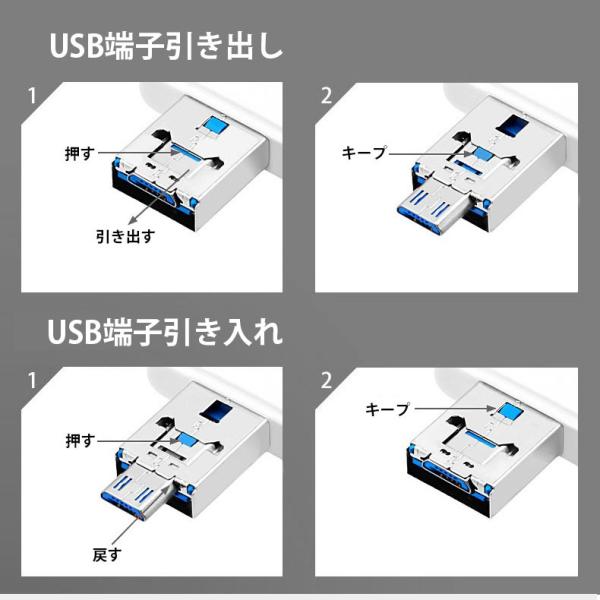 USB端子引き出し

1

押す

引き出す

2

キープ

USB端子引き入れ

1

押す

戻す

2

キープ