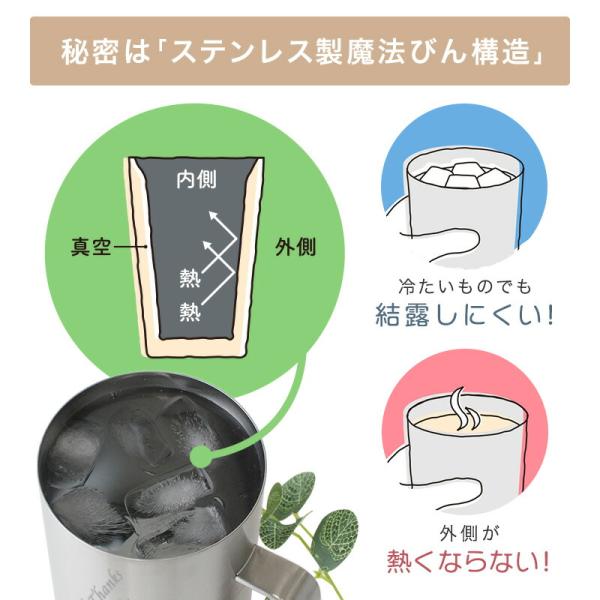 秘密は「ステンレス製魔法びん構造」

内側

真空

外側

熱

熱

冷たいものでも
結露しにくい!

外側が
熱くならない!

Thanks