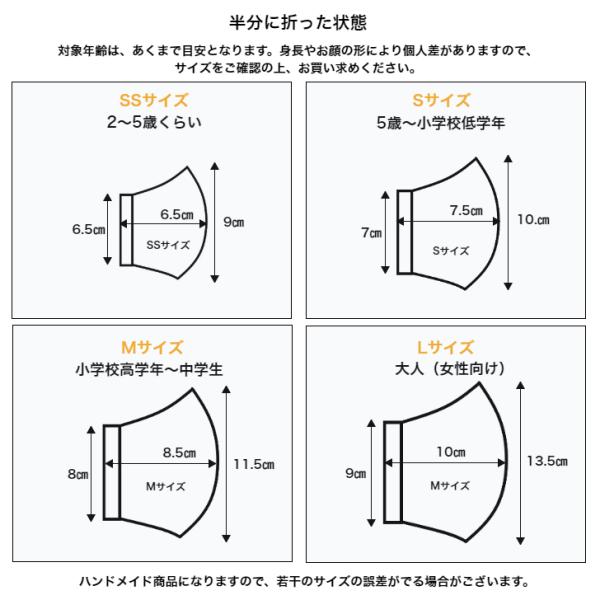 半分に折った状態

対象年齢は、あくまで目安となります。身長やお顔の形により個人差がありますので、サイズをご確認の上、お買い求めください。

SSサイズ
2〜5歳くらい

6.5㎝
6.5㎝
9㎝
SSサイズ

Sサイズ
5歳〜小学校低学年

7㎝
7.5㎝
10.㎝
Sサイズ

Mサイズ
小学校高学年〜中学生

8㎝
8.5㎝
11.5㎝
Mサイズ

Lサイズ
大人（女性向け）

9㎝
10㎝
13.5㎝
Mサイズ

ハンドメイド商品になりますので、若干のサイズの誤差がでる場合がございます。