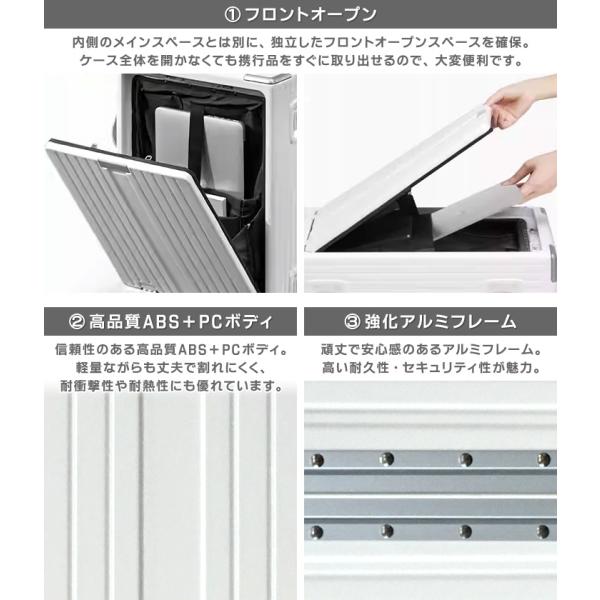 ① フロントオープン

内側のメインスペースとは別に、独立したフロントオープンスペースを確保。ケース全体を開かなくても携行品をすぐに取り出せるので、大変便利です。

② 高品質ABS＋PCボディ

信頼性のある高品質ABS＋PCボディ。軽量ながらも丈夫で割れにくく、耐衝撃性や耐熱性にも優れています。

③ 強化アルミフレーム

頑丈で安心感のあるアルミフレーム。高い耐久性・セキュリティ性が魅力。