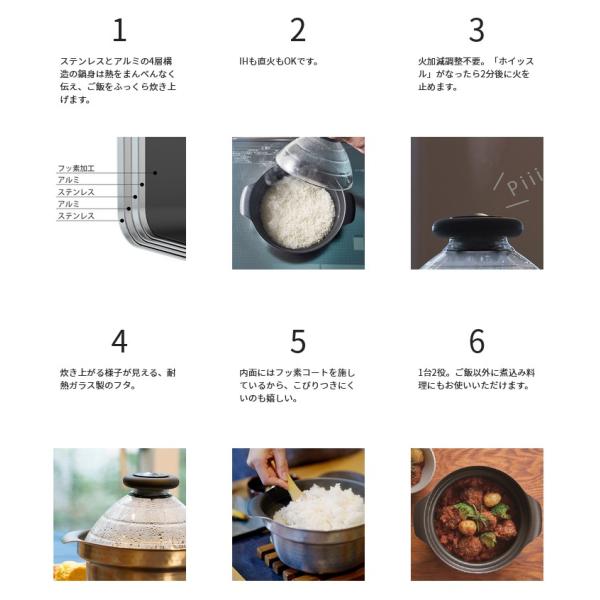 1

ステンレスとアルミの4層構造の鍋身は熱をまんべんなく伝え、ご飯をふっくら炊き上げます。

フッ素加工
アルミ
ステンレス
アルミ
ステンレス

2

IHも直火もOKです。

3

火加減調整不要。「ホイッスル」がなったら2分後に火を止めます。

Piii

4

炊き上がる様子が見える、耐熱ガラス製のフタ。

5

内面にはフッ素コートを施しているから、こびりつきにくいのも嬉しい。

6

1台2役。ご飯以外に煮込み料理にもお使いいただけます。