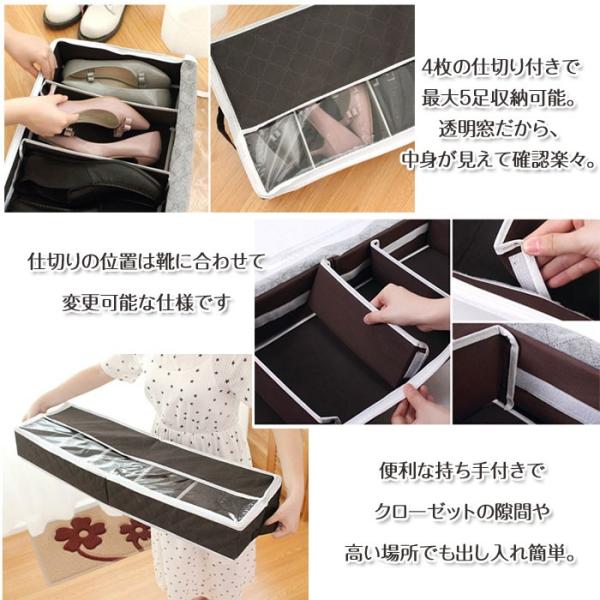 4枚の仕切り付きで
最大5足収納可能。
透明窓だから、
中身が見えて確認楽々。

仕切りの位置は靴に合わせて
変更可能な仕様です

便利な持ち手付きで
クローゼットの隙間や
高い場所でも出し入れ簡単。