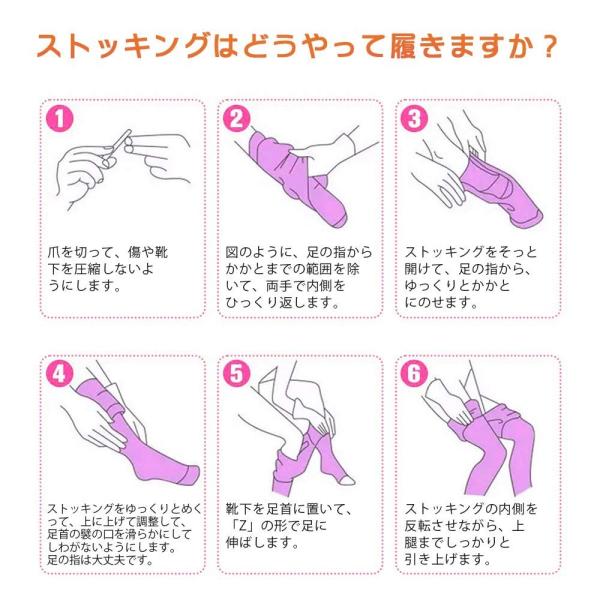 ストッキングはどうやって履きますか？

1

爪を切って、傷や靴下を圧縮しないようにします。

2

図のように、足の指からかかとまでの範囲を除いて、両手で内側をひっくり返します。

3

ストッキングをそっと開けて、足の指から、ゆっくりとかかとにのせます。

4

ストッキングをゆっくりとめくって、上に上げて調整して、足首の襞の口を滑らかにしてしわがないようにします。足の指は大丈夫です。

5

靴下を足首に置いて、「Z」の形で足に伸ばします。

6

ストッキングの内側を反転させながら、上腿までしっかりと引き上げます。