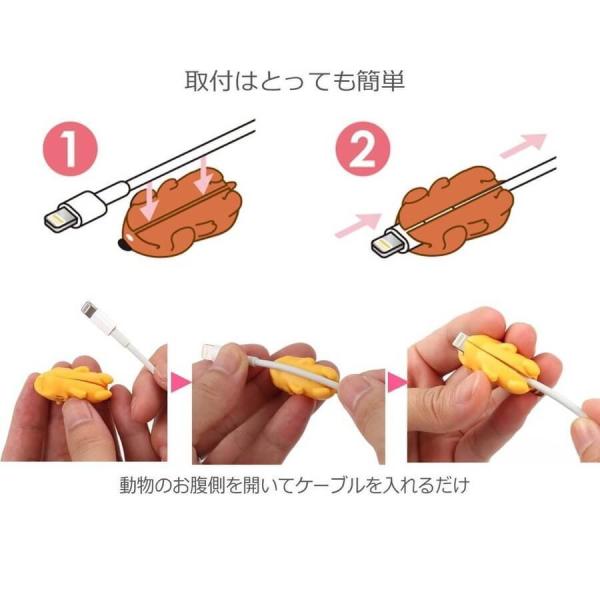 取付はとっても簡単

1

2

動物のお腹側を開いてケーブルを入れるだけ