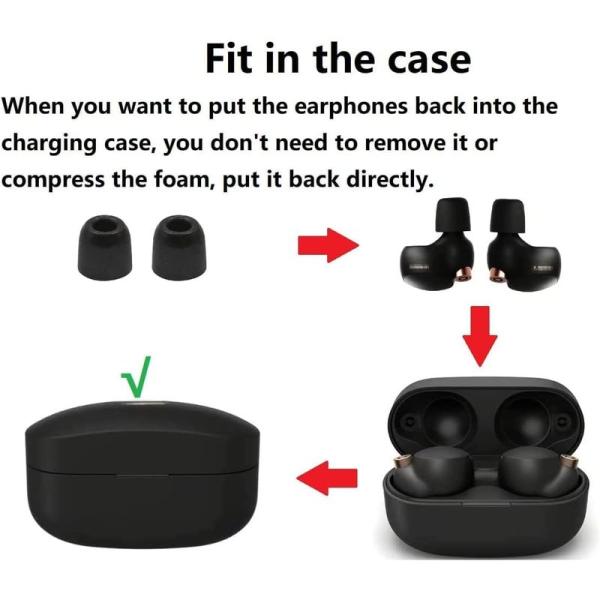 Fit in the case

When you want to put the earphones back into the charging case, you don't need to remove it or compress the foam, put it back directly.

√