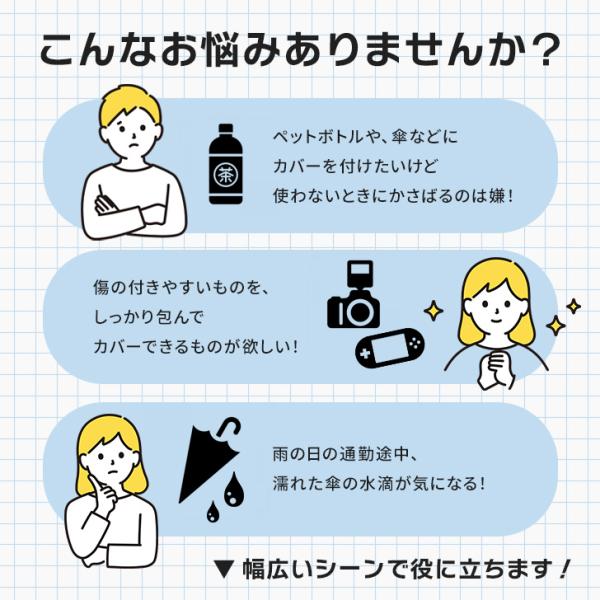 こんなお悩みありませんか？

茶

ペットボトルや、傘などに
カバーを付けたいけど
使わないときにかさばるのは嫌！

傷の付きやすいものを、
しっかり包んで
カバーできるものが欲しい！

雨の日の通勤途中、
濡れた傘の水滴が気になる！

▼ 幅広いシーンで役に立ちます！