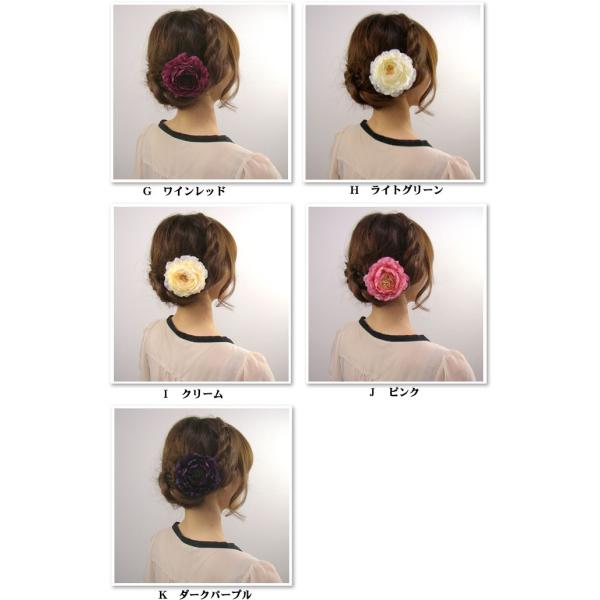 G　ワインレッド

H　ライトグリーン

I　クリーム

J　ピンク

K　ダークパープル