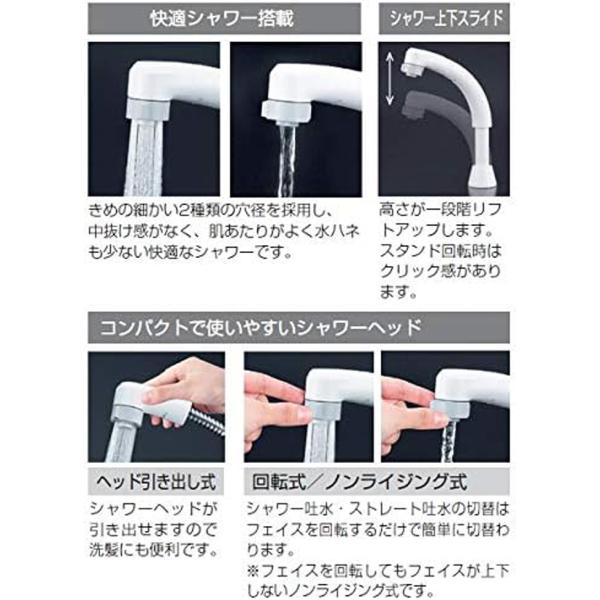 快適シャワー搭載

きめの細かい2種類の穴径を採用し、中抜け感がなく、肌あたりがよく水ハネも少ない快適なシャワーです。

シャワー上下スライド

高さが一段階リフトアップします。スタンド回転時はクリック感があります。

コンパクトで使いやすいシャワーヘッド

ヘッド引き出し式

シャワーヘッドが引き出せますので洗髪にも便利です。

回転式／ノンライジング式

シャワー吐水・ストレート吐水の切替はフェイスを回転するだけで簡単に切替わります。
※フェイスを回転してもフェイスが上下しないノンライジング式です。