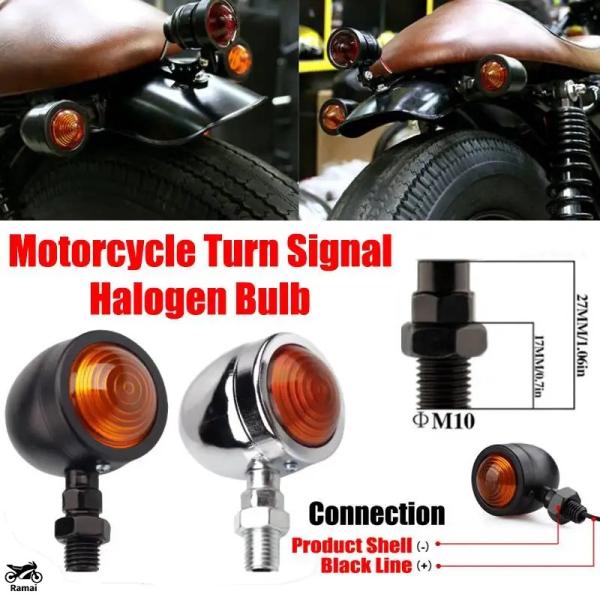 Motorcycle Turn Signal Halogen Bulb

27MM/1.06in

17MM/0.7in

ΦM10

Connection

Product Shell (-)

Black Line (+)

Ramai