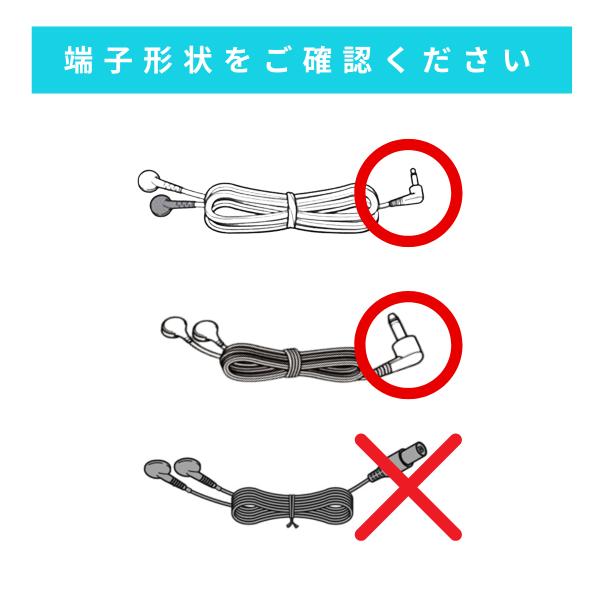 端子形状をご確認ください