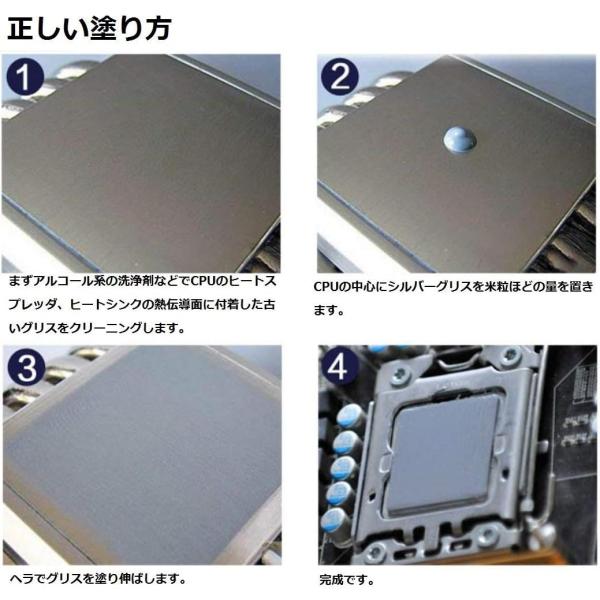 正しい塗り方

1

まずアルコール系の洗浄剤などでCPUのヒートスプレッダ、ヒートシンクの熱伝導面に付着した古いグリスをクリーニングします。

2

CPUの中心にシルバーグリスを米粒ほどの量を置きます。

3

ヘラでグリスを塗り伸ばします。

4

完成です。