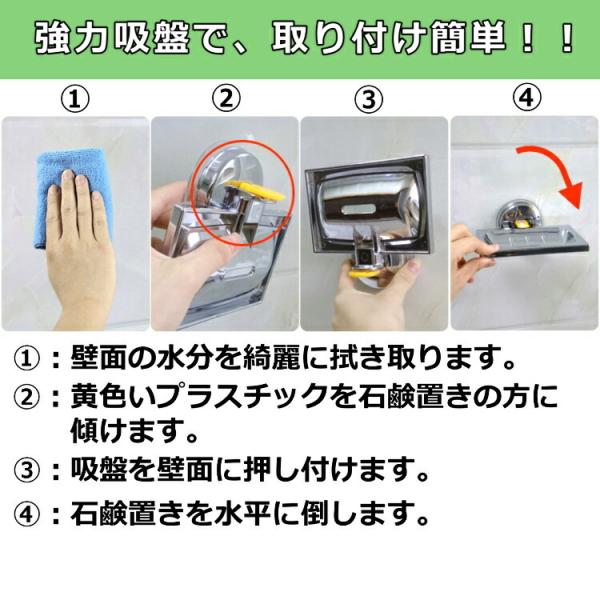 強力吸盤で、取り付け簡単！！

①

②

③

④

①：壁面の水分を綺麗に拭き取ります。

②：黄色いプラスチックを石鹸置きの方に傾けます。

③：吸盤を壁面に押し付けます。

④：石鹸置きを水平に倒します。