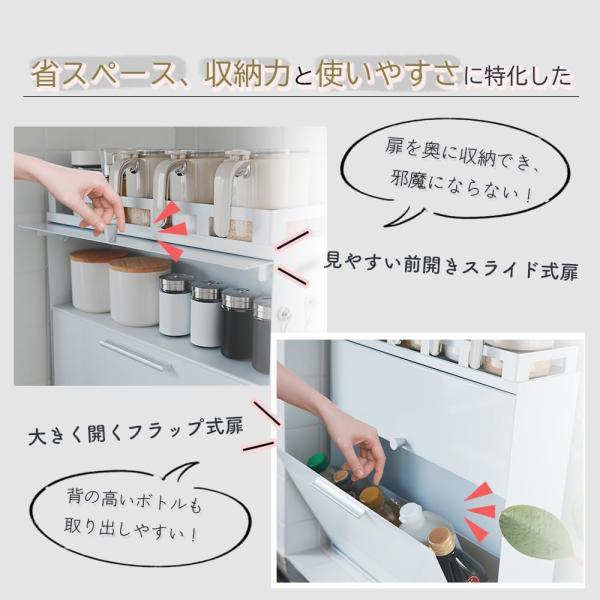 省スペース、収納力と使いやすさに特化した

扉を奥に収納でき、邪魔にならない！

見やすい前開きスライド式扉

大きく開くフラップ式扉

背の高いボトルも取り出しやすい！