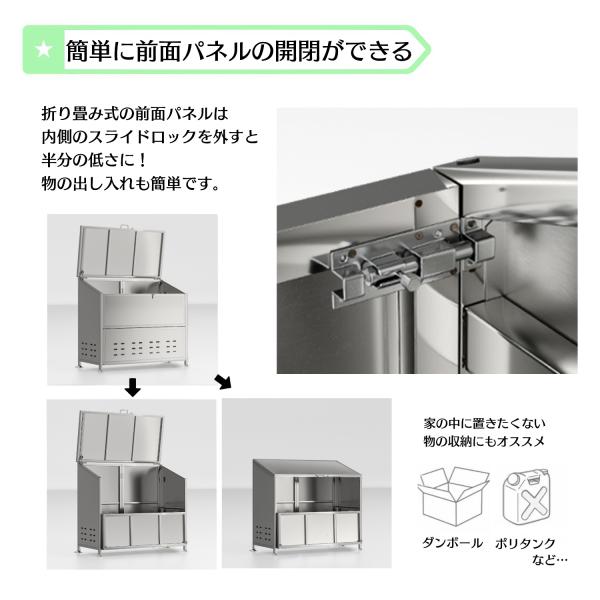 ★ 簡単に前面パネルの開閉ができる

折り畳み式の前面パネルは
内側のスライドロックを外すと
半分の低さに！
物の出し入れも簡単です。

家の中に置きたくない
物の収納にもオススメ

ダンボール

ポリタンク
など…