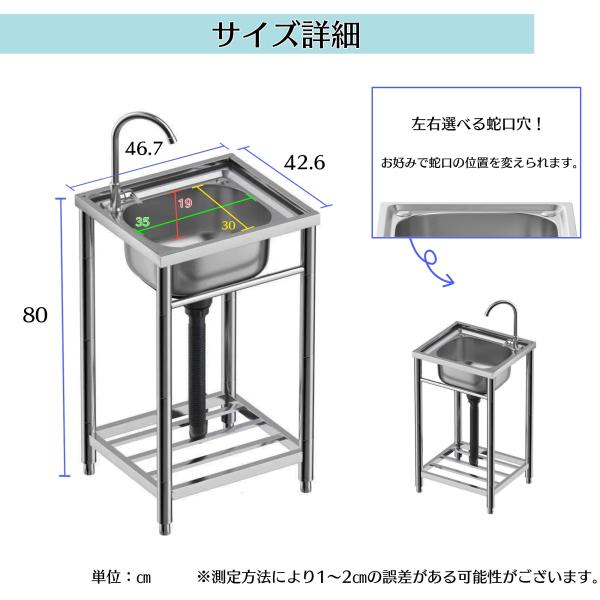 サイズ詳細

46.7

42.6

19

35

30

80

左右選べる蛇口穴！

お好みで蛇口の位置を変えられます。

単位：㎝　※測定方法により1～2㎝の誤差がある可能性がございます。