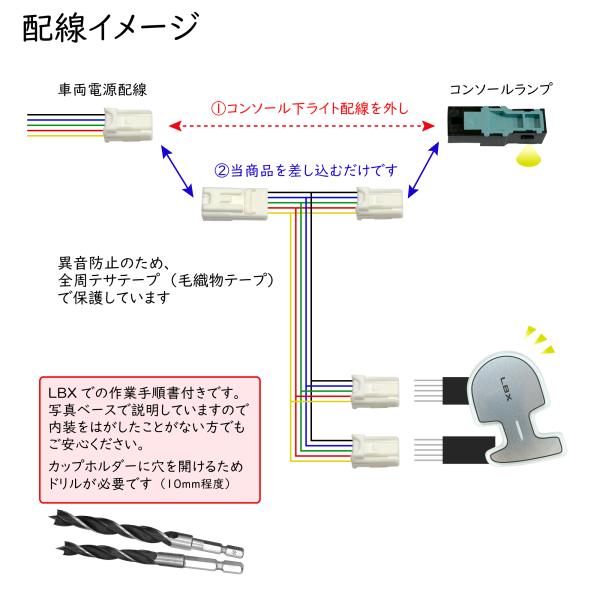 配線イメージ

車両電源配線

コンソールランプ

①コンソール下ライト配線を外し

②当商品を差し込むだけです

異音防止のため、
全周テサテープ（毛織物テープ）
で保護しています

LBX

LBX での作業手順書付きです。
写真ベースで説明していますので
内装をはがしたことがない方でも
ご安心ください。

カップホルダーに穴を開けるため
ドリルが必要です（10mm程度）