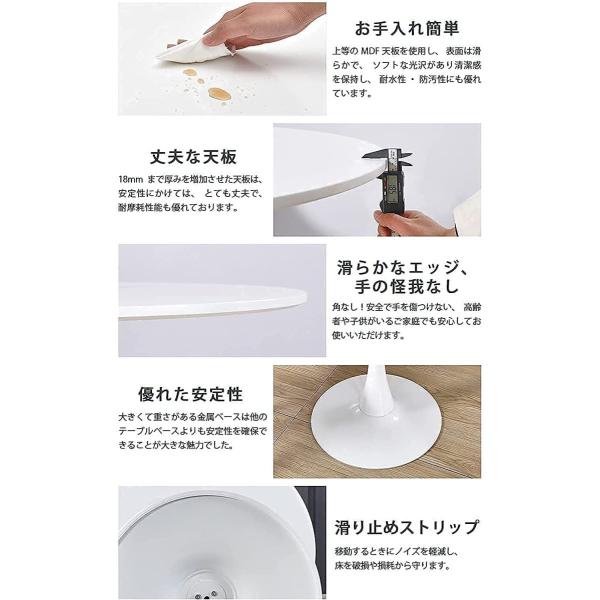 お手入れ簡単

上等の MDF 天板を使用し、表面は滑らかで、ソフトな光沢があり清潔感を保持し、耐水性・防汚性にも優れています。

丈夫な天板

18mm まで厚みを増加させた天板は、安定性にかけては、とても丈夫で、耐摩耗性能も優れております。

滑らかなエッジ、手の怪我なし

角なし！安全で手を傷つけない、高齢者や子供がいるご家庭でも安心してお使いいただけます。

優れた安定性

大きくて重さがある金属ベースは他のテーブルベースよりも安定性を確保できることが大きな魅力でした。

滑り止めストリップ

移動するときにノイズを軽減し、床を破損や損耗から守ります。