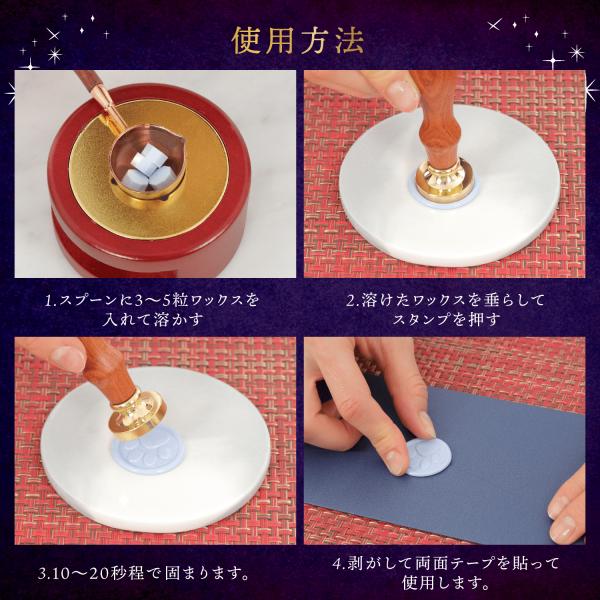 使用方法

1.スプーンに3〜5粒ワックスを入れて溶かす

2.溶けたワックスを垂らしてスタンプを押す

3.10〜20秒程で固まります。

4.剥がして両面テープを貼って使用します。