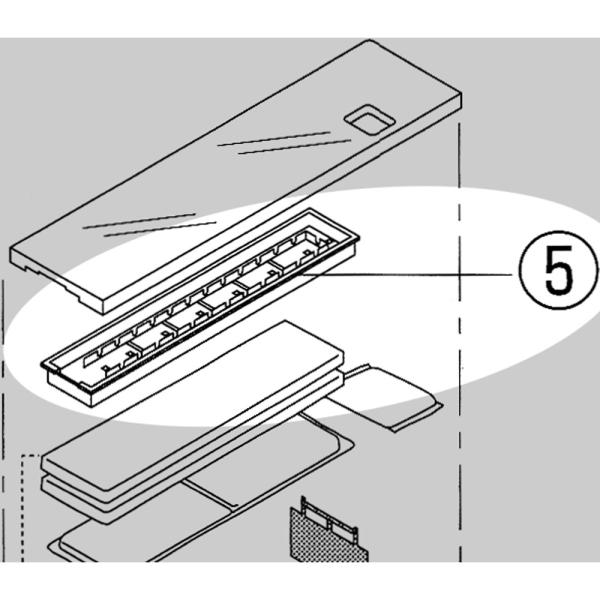 5