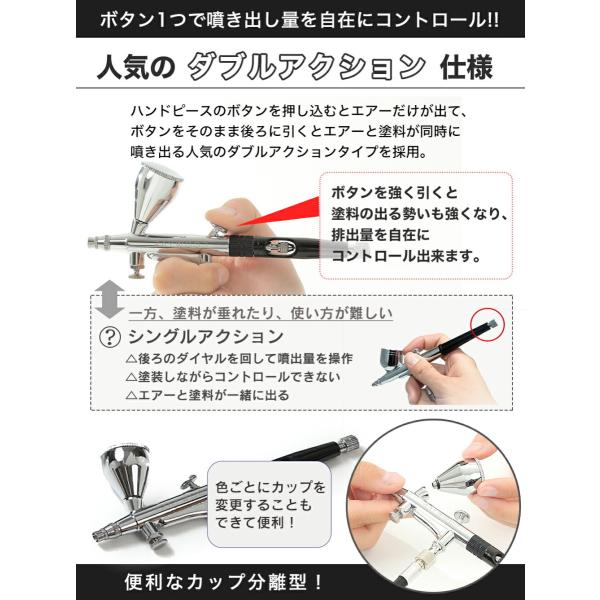 ボタン1つで噴き出し量を自在にコントロール!!

人気の ダブルアクション 仕様

ハンドピースのボタンを押し込むとエアーだけが出て、ボタンをそのまま後ろに引くとエアーと塗料が同時に噴き出る人気のダブルアクションタイプを採用。

ボタンを強く引くと塗料の出る勢いも強くなり、排出量を自在にコントロール出来ます。

一方、塗料が垂れたり、使い方が難しい

? シングルアクション
△後ろのダイヤルを回して噴出量を操作
△塗装しながらコントロールできない
△エアーと塗料が一緒に出る

色ごとにカップを変更することもできて便利！

便利なカップ分離型！