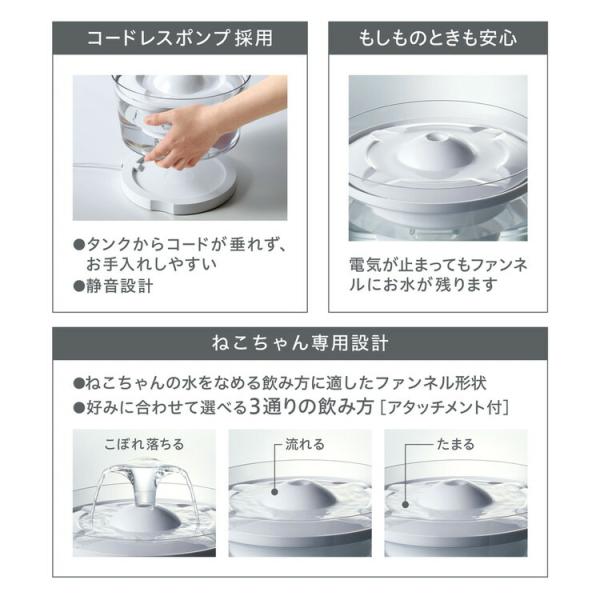 コードレスポンプ採用

●タンクからコードが垂れず、お手入れしやすい
●静音設計

もしものときも安心

電気が止まってもファンネルにお水が残ります

ねこちゃん専用設計

●ねこちゃんの水をなめる飲み方に適したファンネル形状
●好みに合わせて選べる3通りの飲み方［アタッチメント付］

こぼれ落ちる

流れる

たまる