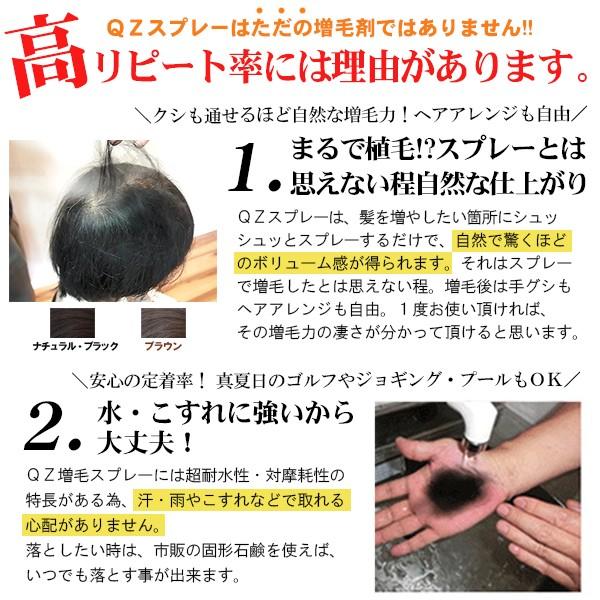 ＱＺスプレーはただの増毛剤ではありません!!

高リピート率には理由があります。

＼クシも通せるほど自然な増毛力！ヘアアレンジも自由／

1. まるで植毛!?スプレーとは思えない程自然な仕上がり

ＱＺスプレーは、髪を増やしたい箇所にシュッシュッとスプレーするだけで、自然で驚くほどのボリューム感が得られます。それはスプレーで増毛したとは思えない程。増毛後は手グシもヘアアレンジも自由。１度お使い頂ければ、その増毛力の凄さが分かって頂けると思います。

ナチュラル・ブラック

ブラウン

＼安心の定着率！ 真夏日のゴルフやジョギング・プールもＯＫ／

2. 水・こすれに強いから大丈夫！

ＱＺ増毛スプレーには超耐水性・対摩耗性の特長がある為、汗・雨やこすれなどで取れる心配がありません。

落としたい時は、市販の固形石鹸を使えば、いつでも落とす事が出来ます。