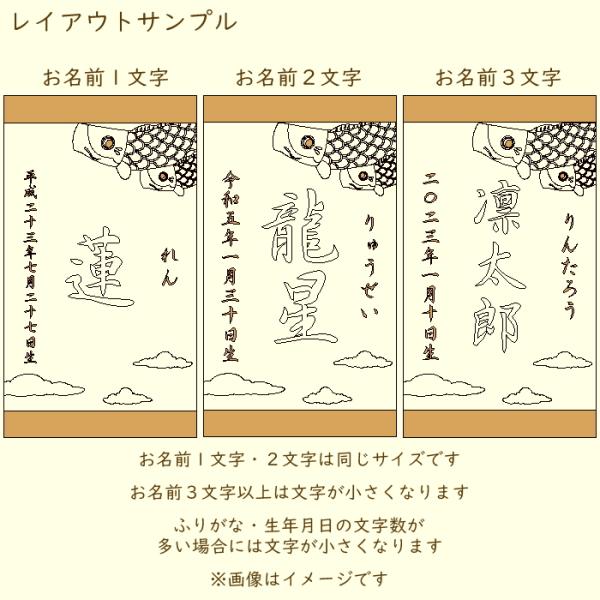 レイアウトサンプル

お名前１文字

平成二十三年七月二十七日生

蓮

れん

お名前２文字

令和五年一月三十日生

龍星

りゅうせい

お名前３文字

二〇二三年一月十日生

凛太郎

りんたろう

お名前１文字・２文字は同じサイズです

お名前３文字以上は文字が小さくなります

ふりがな・生年月日の文字数が多い場合には文字が小さくなります

※画像はイメージです