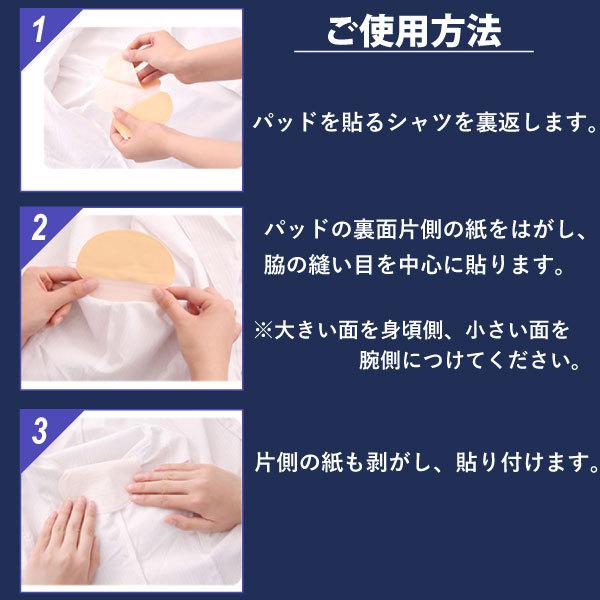 ご使用方法

1

パッドを貼るシャツを裏返します。

2

パッドの裏面片側の紙をはがし、脇の縫い目を中心に貼ります。

※大きい面を身頃側、小さい面を腕側につけてください。

3

片側の紙も剥がし、貼り付けます。