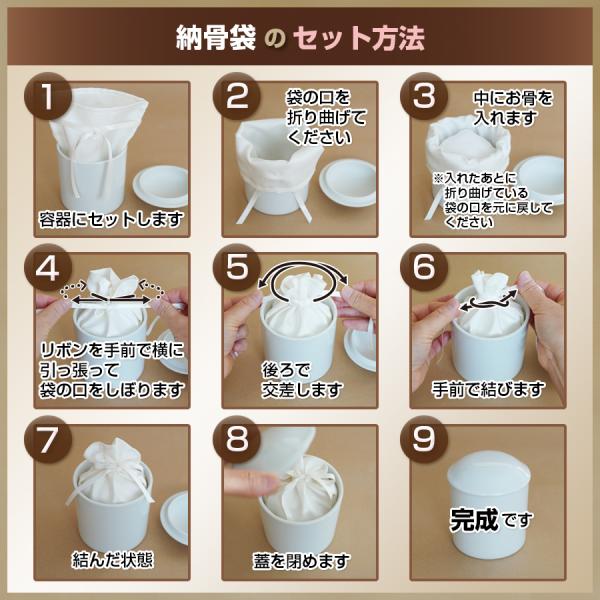 納骨袋 の セット方法

1
容器にセットします

2
袋の口を折り曲げてください

3
中にお骨を入れます
※入れたあとに折り曲げている袋の口を元に戻してください

4
リボンを手前で横に引っ張って袋の口をしぼります

5
後ろで交差します

6
手前で結びます

7
結んだ状態

8
蓋を閉めます

9
完成です