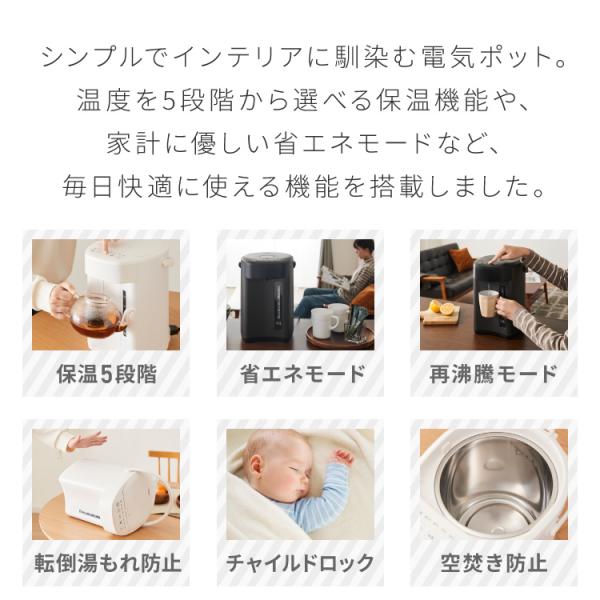 シンプルでインテリアに馴染む電気ポット。
温度を5段階から選べる保温機能や、
家計に優しい省エネモードなど、
毎日快適に使える機能を搭載しました。

保温5段階

省エネモード

再沸騰モード

転倒湯もれ防止

チャイルドロック

空焚き防止