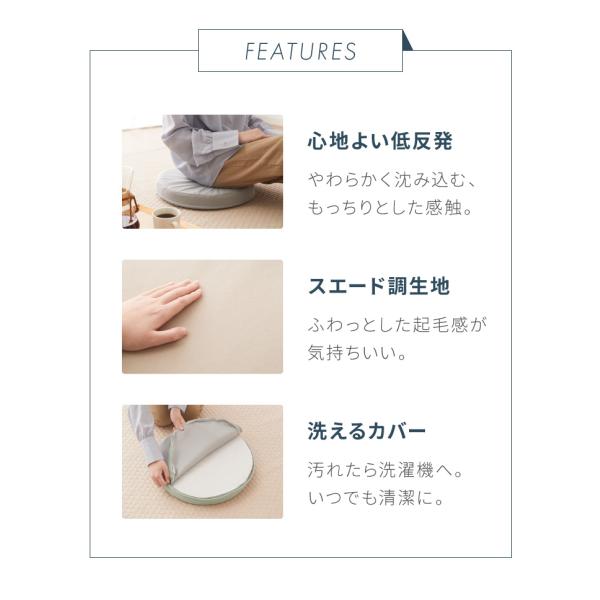 FEATURES

心地よい低反発

やわらかく沈み込む、もっちりとした感触。

スエード調生地

ふわっとした起毛感が気持ちいい。

洗えるカバー

汚れたら洗濯機へ。いつでも清潔に。