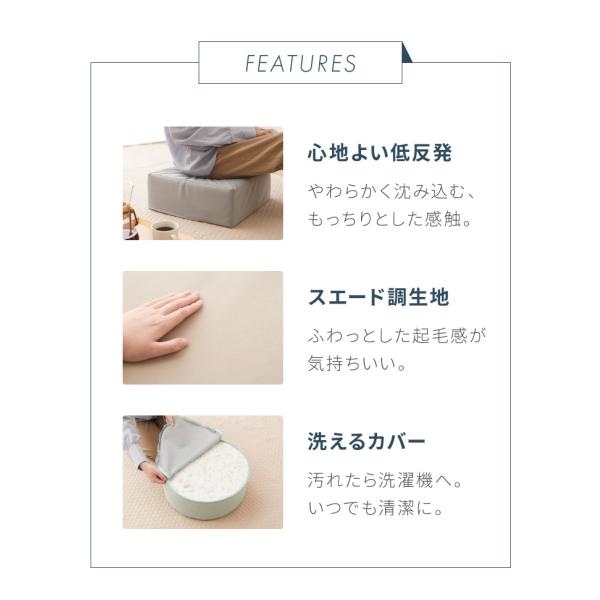 FEATURES

心地よい低反発

やわらかく沈み込む、もっちりとした感触。

スエード調生地

ふわっとした起毛感が気持ちいい。

洗えるカバー

汚れたら洗濯機へ。いつでも清潔に。