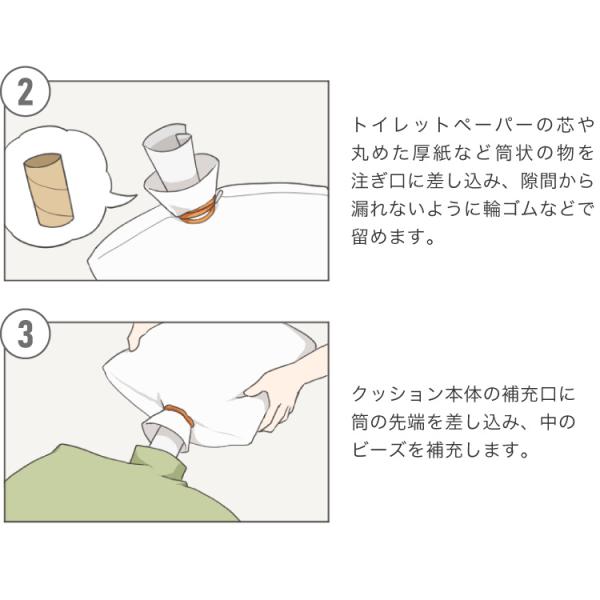 2

トイレットペーパーの芯や丸めた厚紙など筒状の物を注ぎ口に差し込み、隙間から漏れないように輪ゴムなどで留めます。

3

クッション本体の補充口に筒の先端を差し込み、中のビーズを補充します。