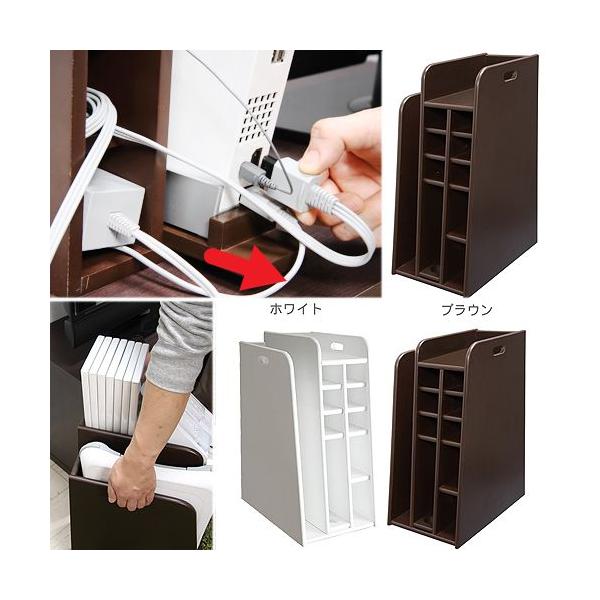 ホワイト

ブラウン