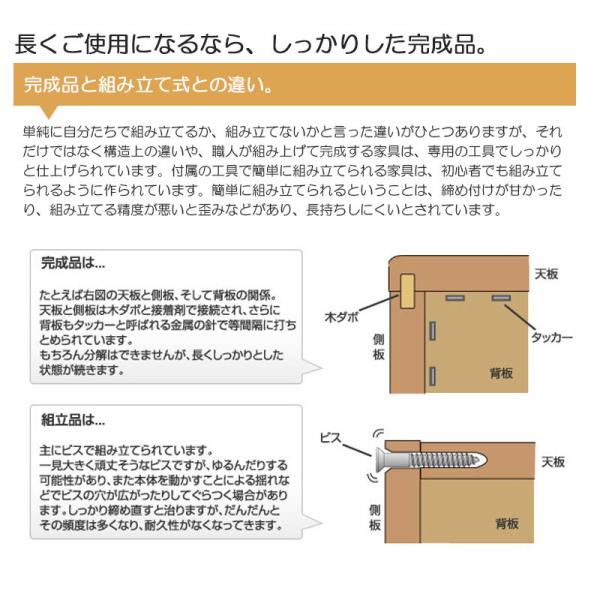 長くご使用になるなら、しっかりした完成品。

完成品と組み立て式との違い。

単純に自分たちで組み立てるか、組み立てないかと言った違いがひとつありますが、それだけではなく構造上の違いや、職人が組み上げて完成する家具は、専用の工具でしっかりと仕上げられています。付属の工具で簡単に組み立てられる家具は、初心者でも組み立てられるように作られています。簡単に組み立てられるということは、締め付けが甘かったり、組み立てる精度が悪いと歪みなどがあり、長持ちしにくいとされています。

完成品は...

たとえば右図の天板と側板、そして背板の関係。天板と側板は木ダボと接着剤で接続され、さらに背板もタッカーと呼ばれる金属の針で等間隔に打ちとめられています。
もちろん分解はできませんが、長くしっかりとした状態が続きます。

天板
木ダボ
タッカー
側板
背板

組立品は...

主にビスで組み立てられています。
一見大きく頑丈そうなビスですが、ゆるんだりする可能性があり、また本体を動かすことによる揺れなどでビスの穴が広がったりしてぐらつく場合があります。しっかり締め直すと治りますが、だんだんとその頻度は多くなり、耐久性がなくなってきます。

ビス
天板
側板
背板