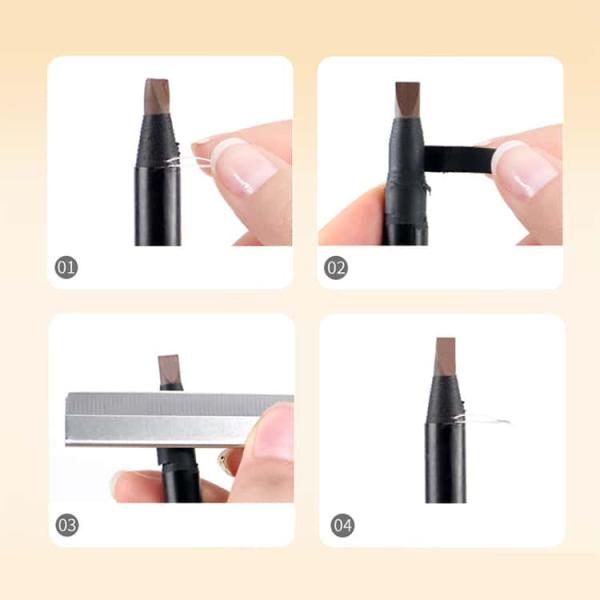 01

02

03

04