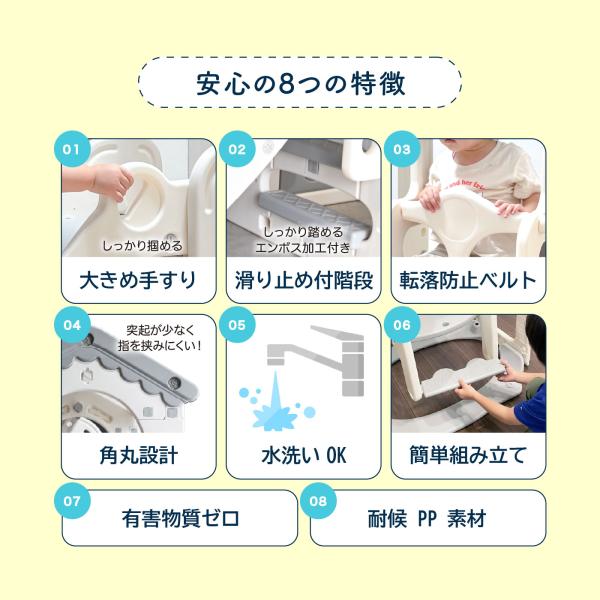 安心の8つの特徴

01
しっかり掴める
大きめ手すり

02
しっかり踏める
エンボス加工付き
滑り止め付階段

03
転落防止ベルト

04
突起が少なく
指を挟みにくい！
角丸設計

05
水洗い OK

06
簡単組み立て

07
有害物質ゼロ

08
耐候 PP 素材