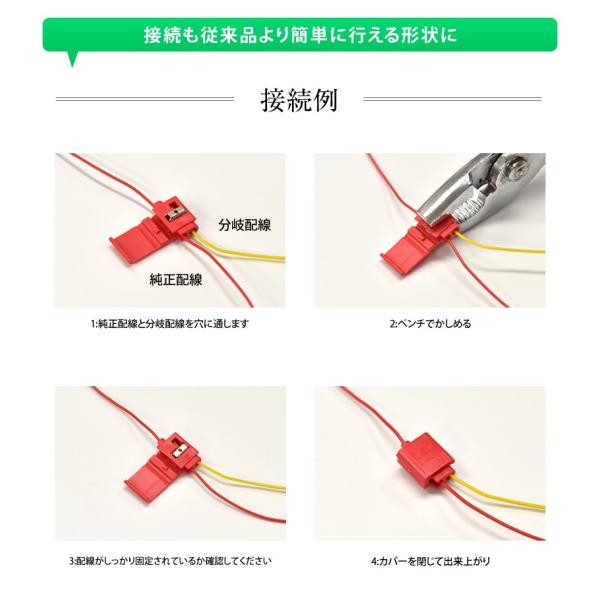 接続も従来品より簡単に行える形状に

接続例

分岐配線

純正配線

1:純正配線と分岐配線を穴に通します

2:ペンチでかしめる

3:配線がしっかり固定されているか確認してください

4:カバーを閉じて出来上がり