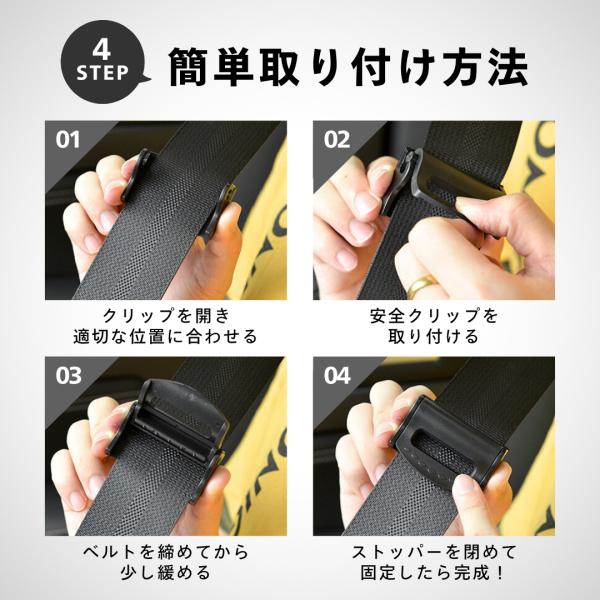 4
STEP
簡単取り付け方法

01
クリップを開き
適切な位置に合わせる

02
安全クリップを
取り付ける

03
ベルトを締めてから
少し緩める

04
ストッパーを閉めて
固定したら完成！