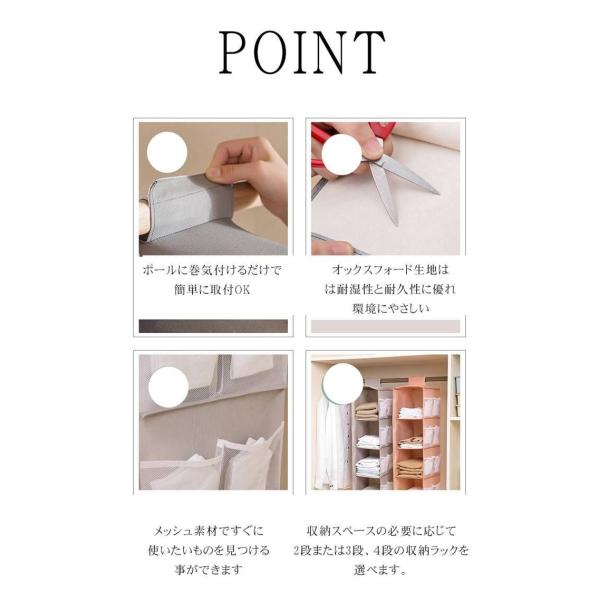 POINT

ポールに巻気付けるだけで
簡単に取付OK

オックスフォード生地は
は耐湿性と耐久性に優れ
環境にやさしい

メッシュ素材ですぐに
使いたいものを見つける
事ができます

収納スペースの必要に応じて
2段または3段、4段の収納ラックを
選べます。