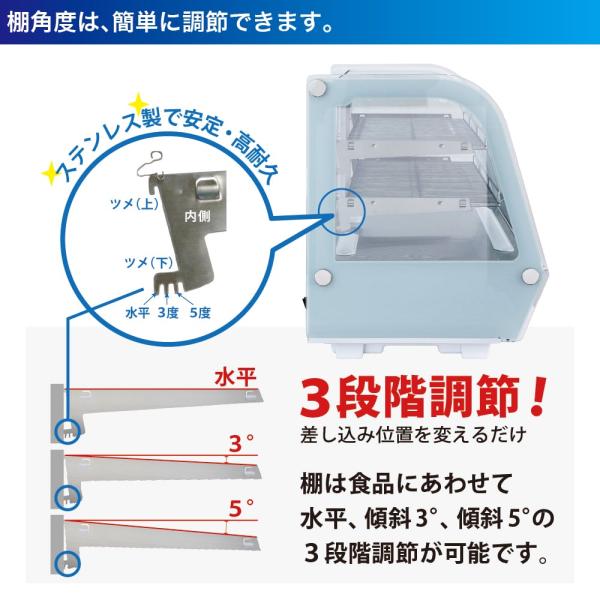 棚角度は、簡単に調節できます。

ステンレス製で安定・高耐久

ツメ(上)

内側

ツメ(下)

水平 3度 5度

水平

3°

5°

3段階調節!

差し込み位置を変えるだけ

棚は食品にあわせて水平、傾斜3°、傾斜5°の3段階調節が可能です。